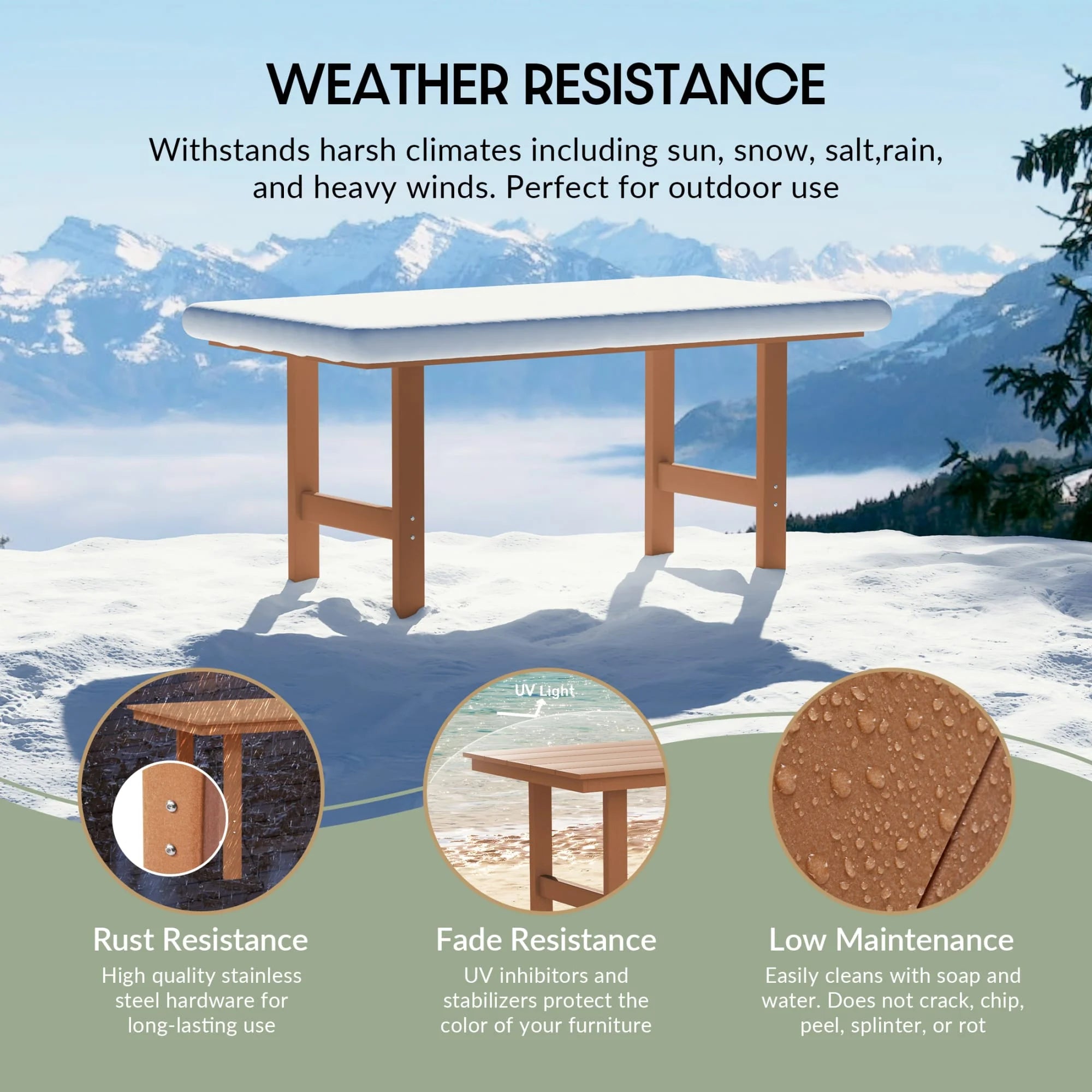 WEATHER RESISTANCE

Withstands harsh climates including sun, snow, salt,rain, and heavy winds. Perfect for outdoor use

UV Light

Rust Resistance
High quality stainless steel hardware for long-lasting use

Fade Resistance
UV inhibitors and stabilizers protect the color of your furniture

Low Maintenance
Easily cleans with soap and water. Does not crack, chip, peel, splinter, or rot